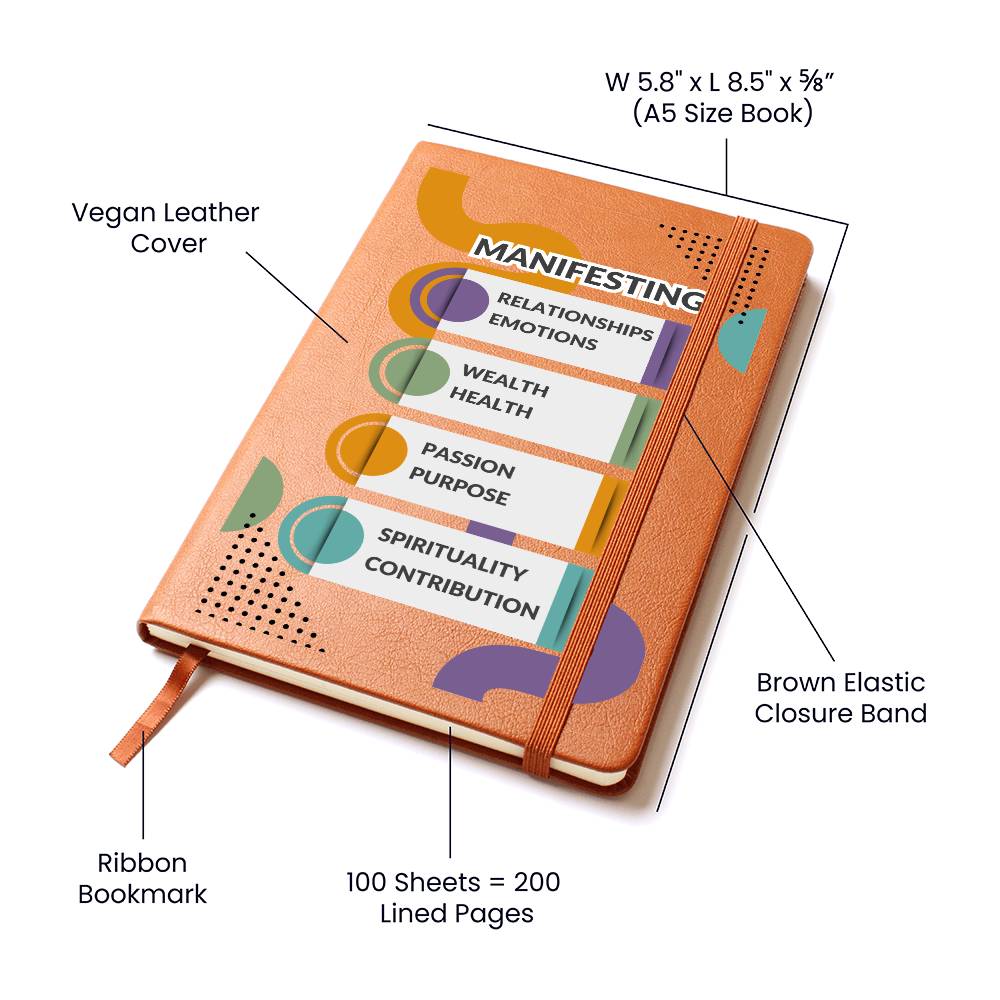 W 5.8" x L 8.5" x ⅝"
(A5 Size Book)

Vegan Leather Cover

MANIFESTING

RELATIONSHIPS
EMOTIONS

WEALTH
HEALTH

PASSION
PURPOSE

SPIRITUALITY
CONTRIBUTION

Brown Elastic Closure Band

Ribbon Bookmark

100 Sheets = 200 Lined Pages